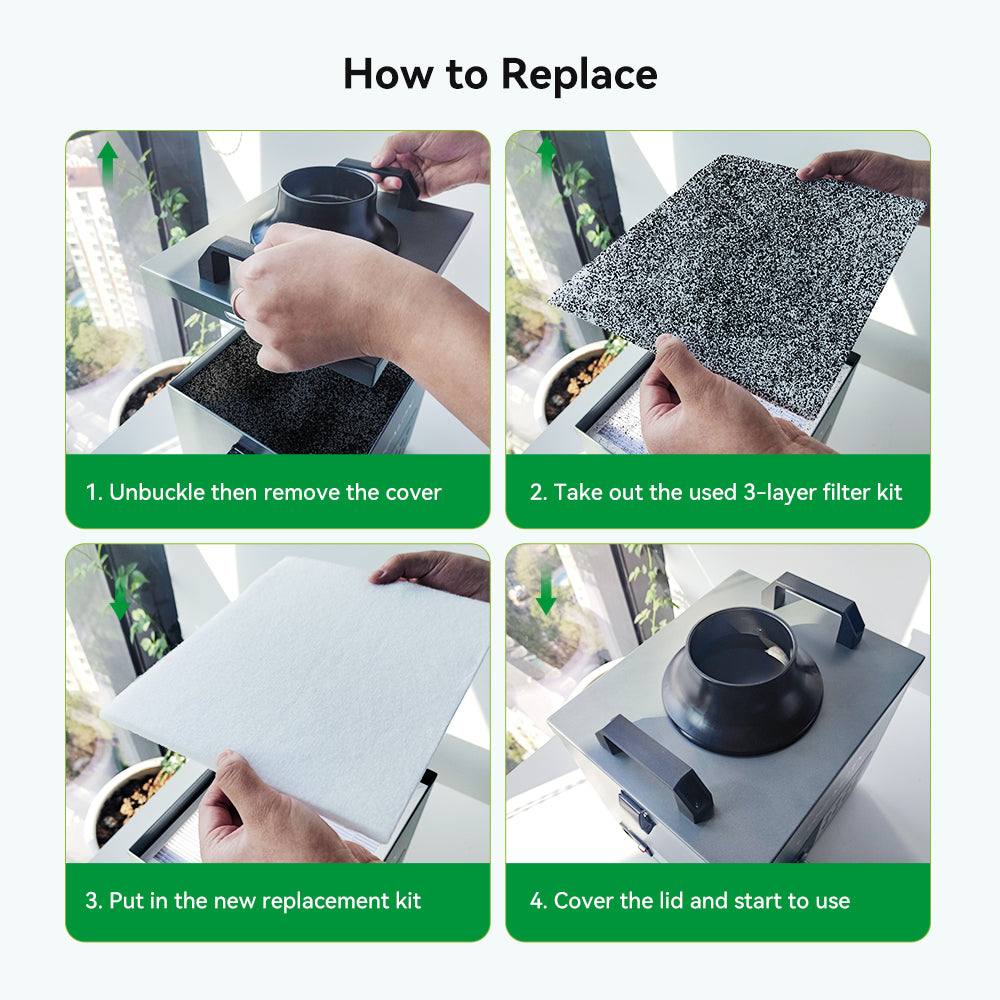 How to Replace

1. Unbuckle then remove the cover

2. Take out the used 3-layer filter kit

3. Put in the new replacement kit

4. Cover the lid and start to use