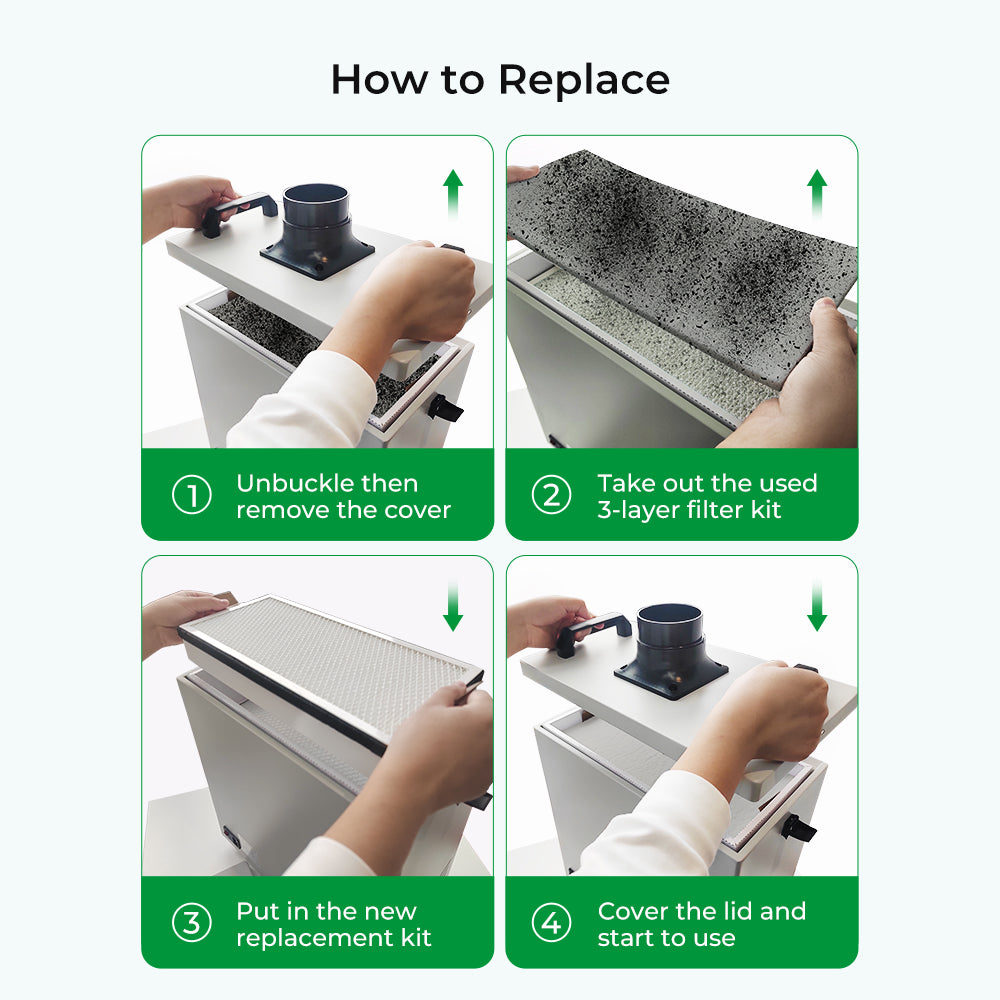 How to Replace

① Unbuckle then remove the cover

② Take out the used 3-layer filter kit

③ Put in the new replacement kit

④ Cover the lid and start to use