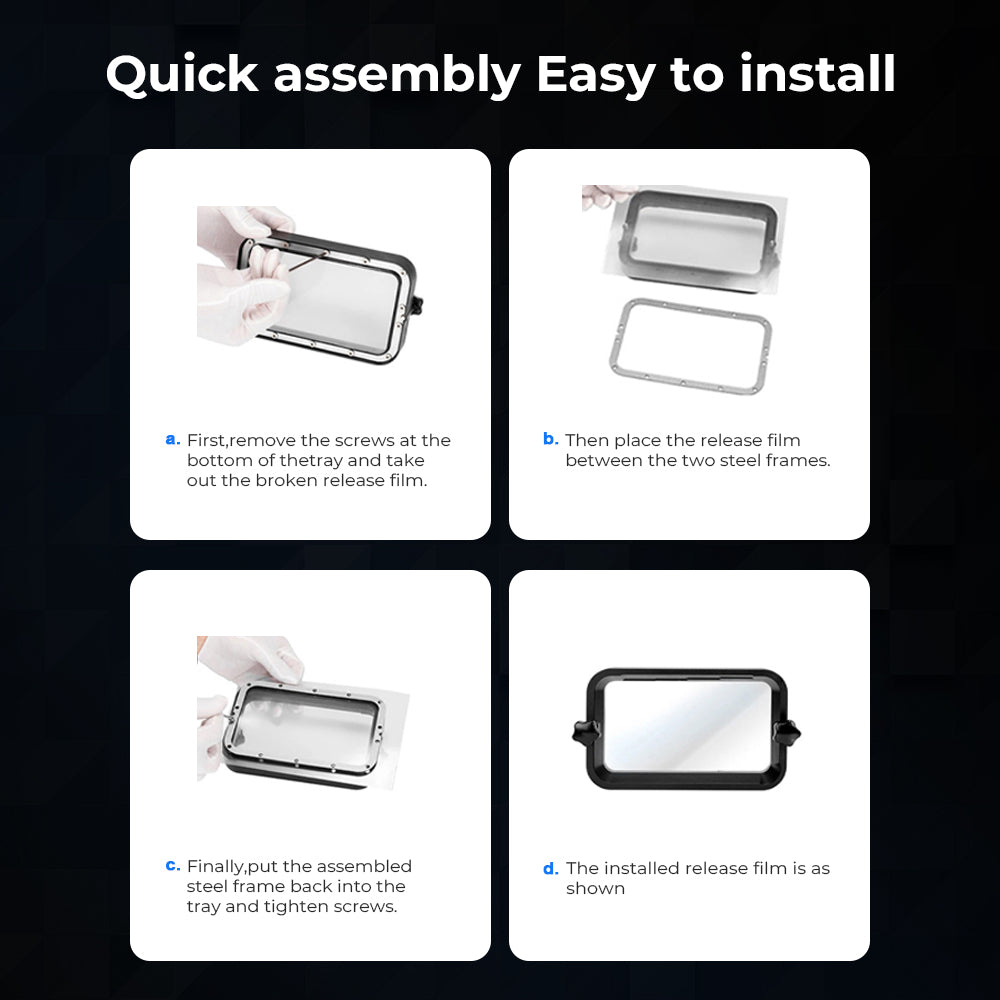 Quick assembly Easy to install

a. First,remove the screws at the bottom of thetray and take out the broken release film.

b. Then place the release film between the two steel frames.

c. Finally,put the assembled steel frame back into the tray and tighten screws.

d. The installed release film is as shown