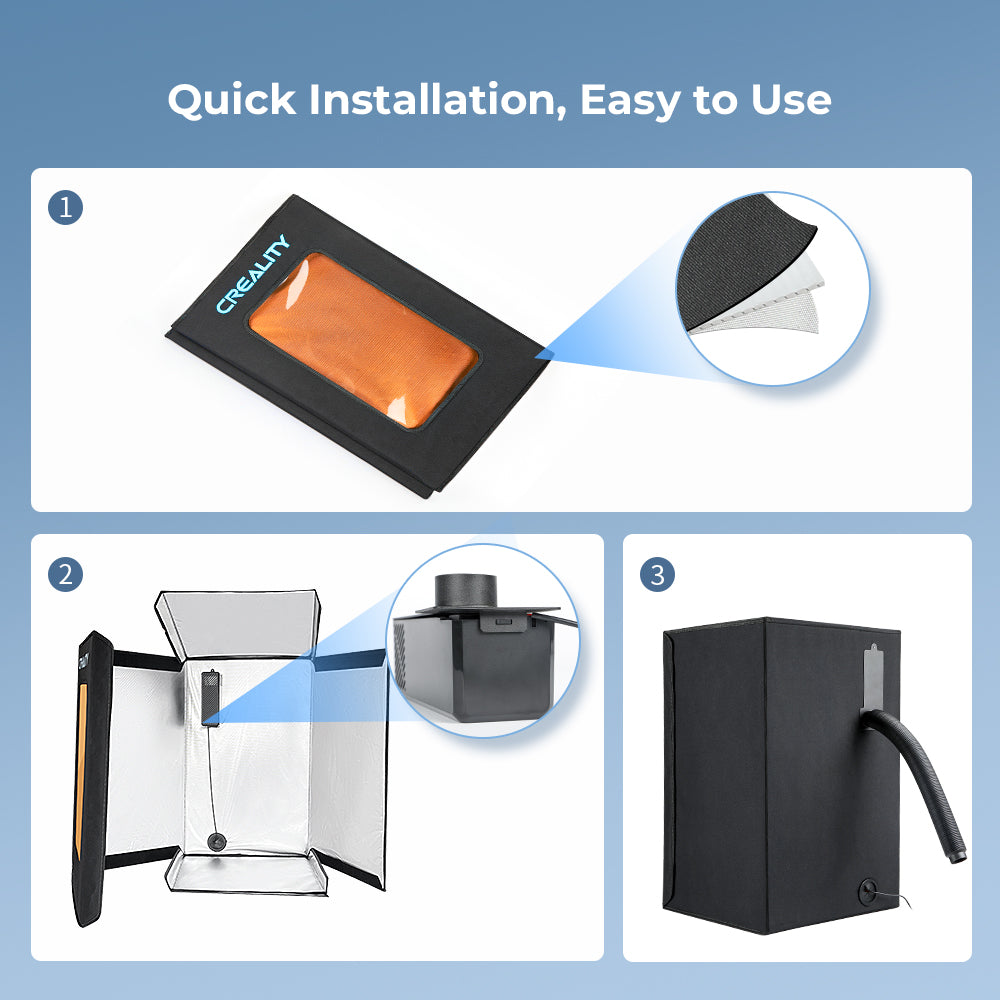 Quick Installation, Easy to Use

1

CREALITY

2

3