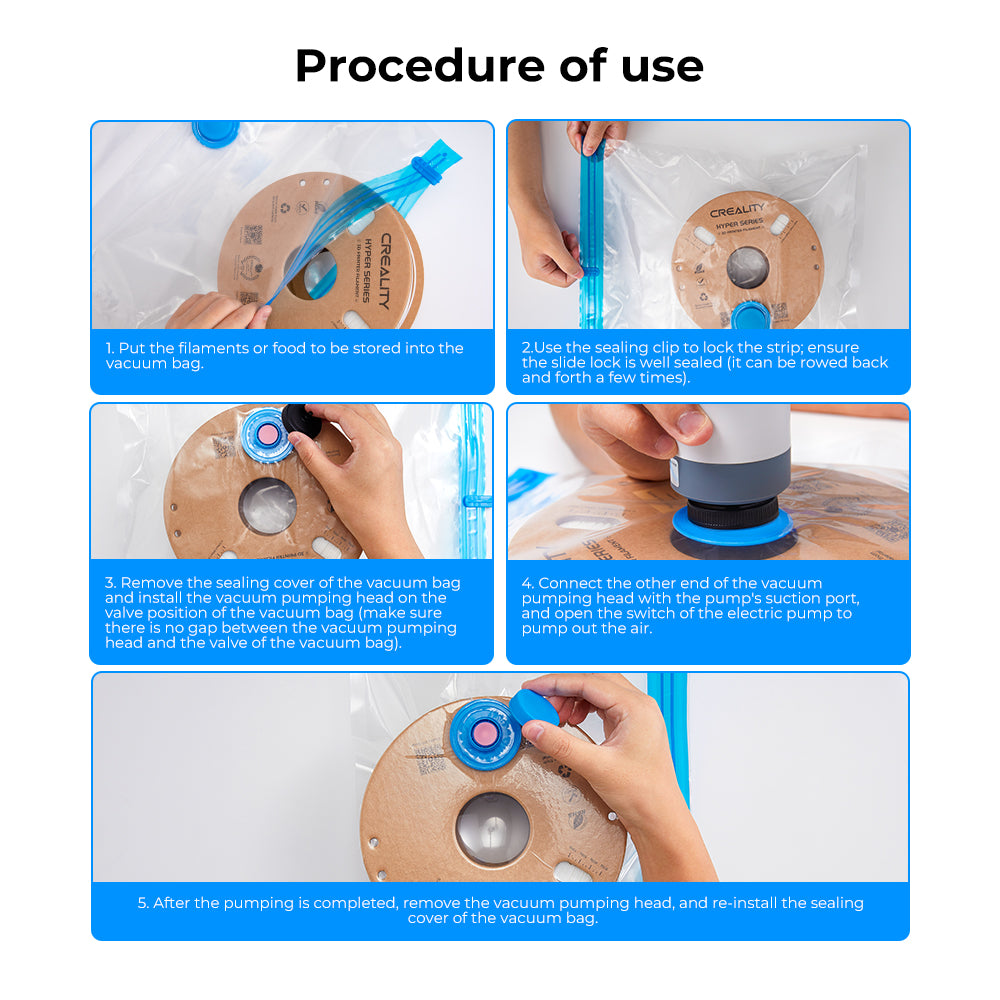 Procedure of use

CREALITY
HYPER SERIES

1. Put the filaments or food to be stored into the vacuum bag.

CREALITY
HYPER SERIES

2.Use the sealing clip to lock the strip; ensure the slide lock is well sealed (it can be rowed back and forth a few times).

3. Remove the sealing cover of the vacuum bag and install the vacuum pumping head on the valve position of the vacuum bag (make sure there is no gap between the vacuum pumping head and the valve of the vacuum bag).

4. Connect the other end of the vacuum pumping head with the pump's suction port, and open the switch of the electric pump to pump out the air.

5. After the pumping is completed, remove the vacuum pumping head, and re-install the sealing cover of the vacuum bag.